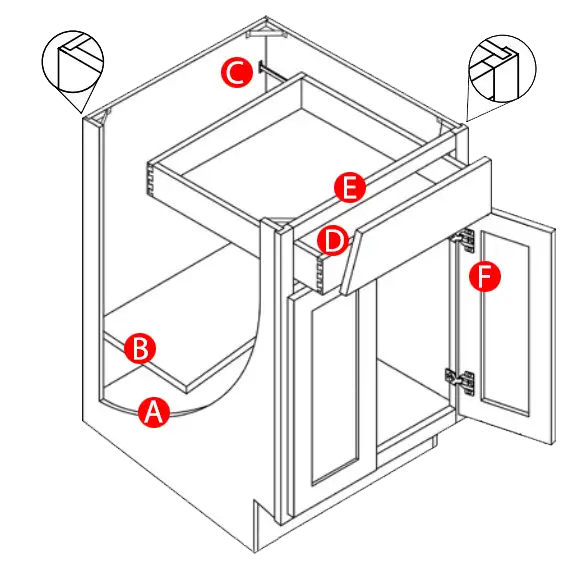 C
E
D
F
B
A